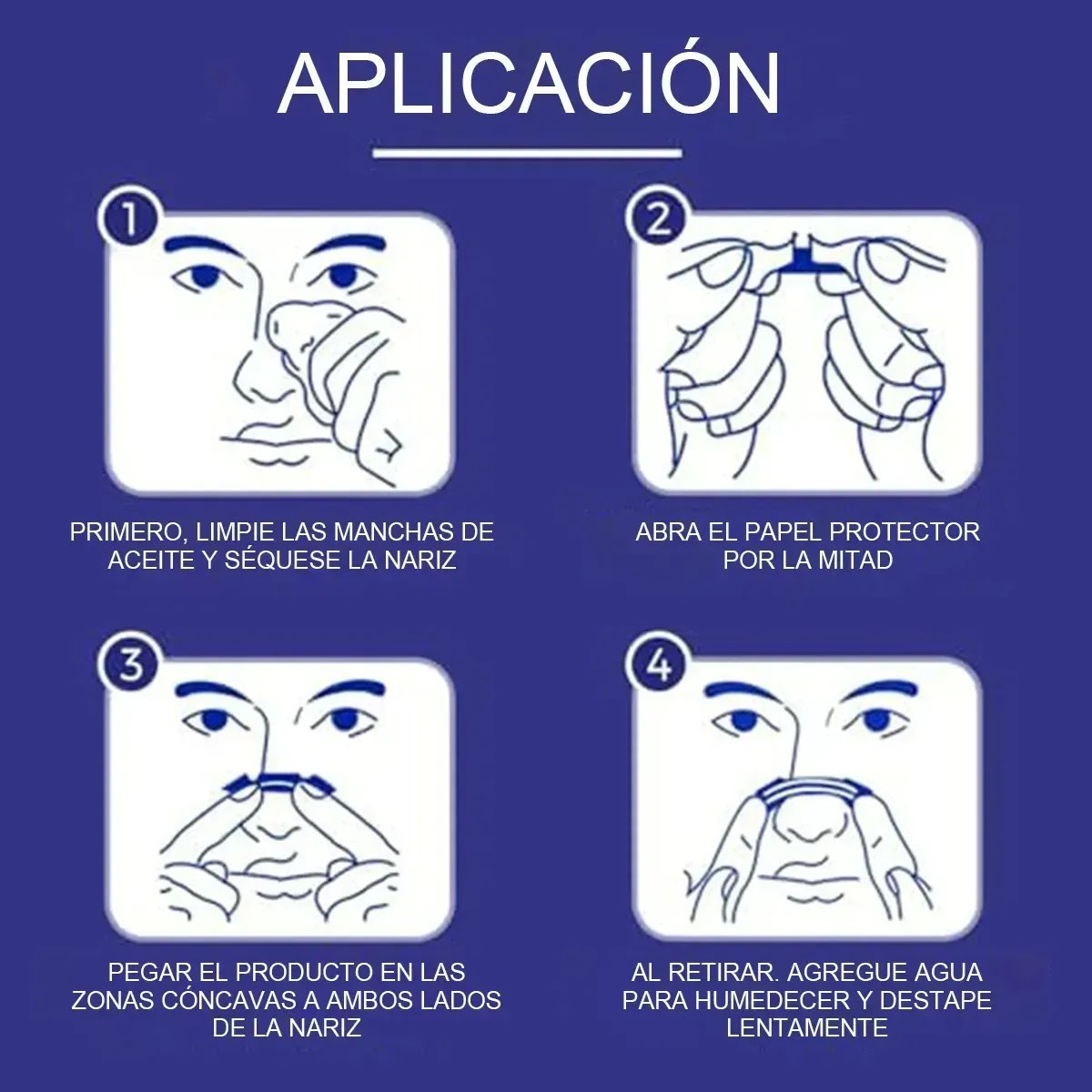 APLICACIÓN

1

PRIMERO, LIMPIE LAS MANCHAS DE ACEITE Y SÉQUESE LA NARIZ

2

ABRA EL PAPEL PROTECTOR POR LA MITAD

3

PEGAR EL PRODUCTO EN LAS ZONAS CÓNCAVAS A AMBOS LADOS DE LA NARIZ

4

AL RETIRAR. AGREGUE AGUA PARA HUMEDECER Y DESTAPE LENTAMENTE