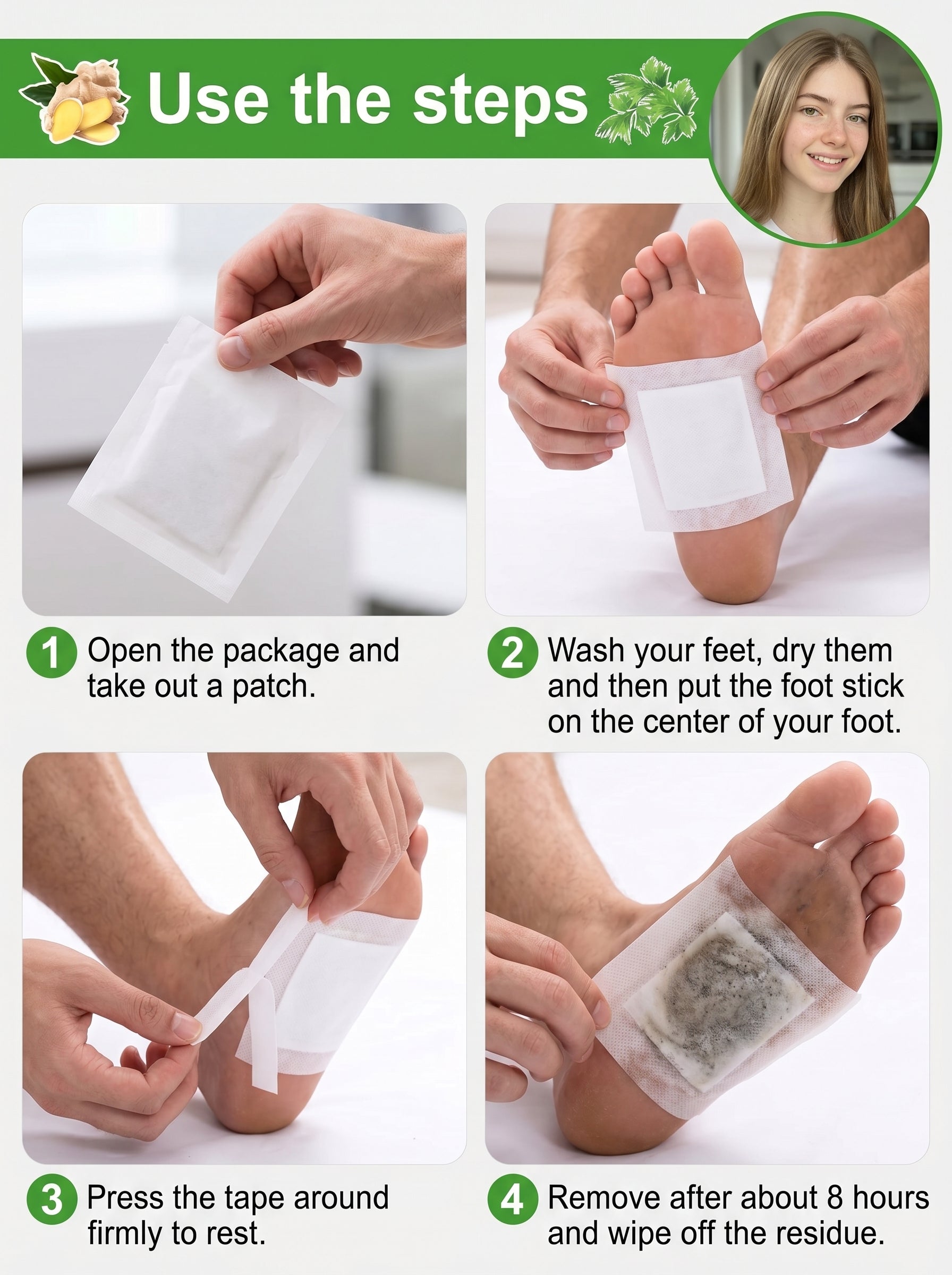 Use the steps

1 Open the package and take out a patch.

2 Wash your feet, dry them and then put the foot stick on the center of your foot.

3 Press the tape around firmly to rest.

4 Remove after about 8 hours and wipe off the residue.